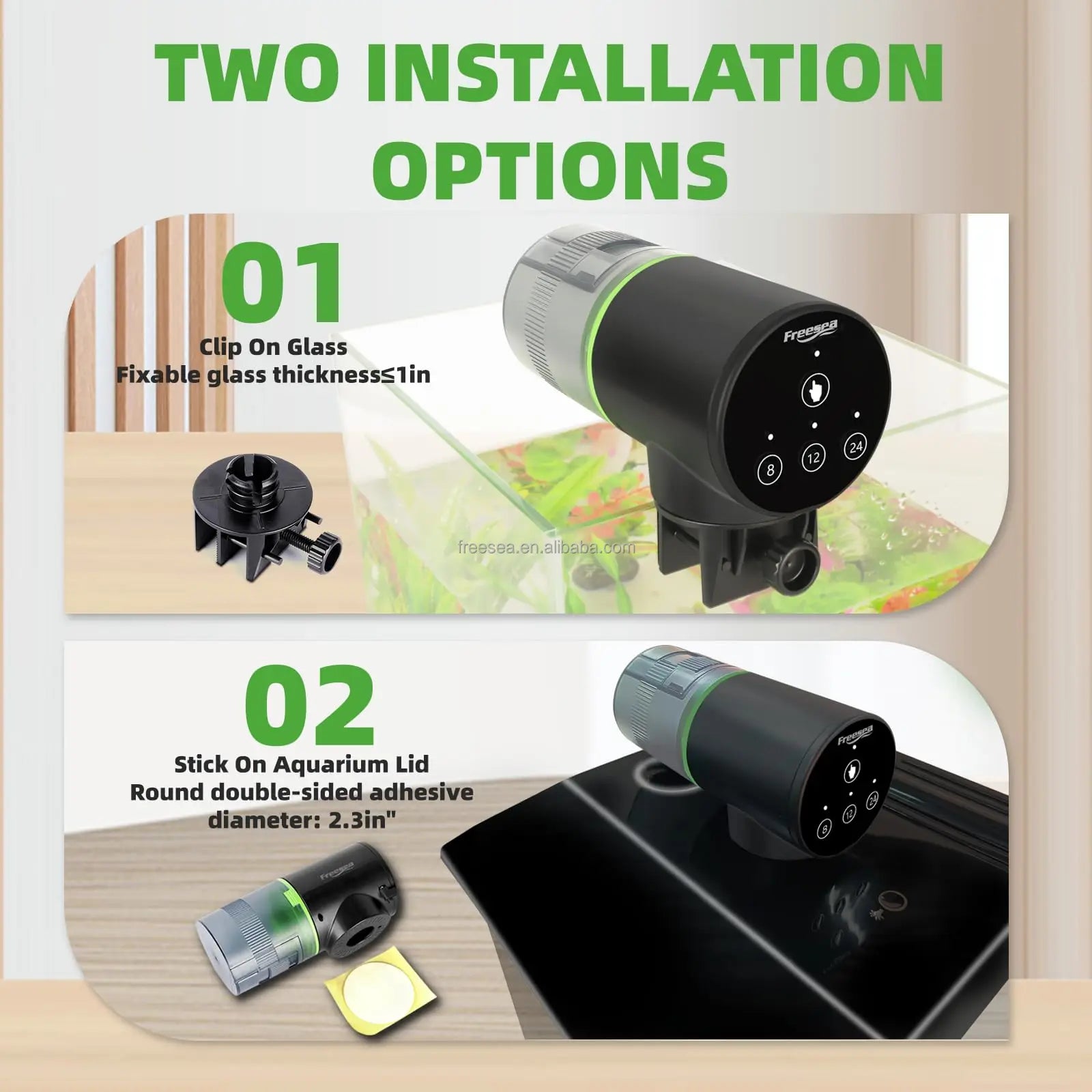 TWO INSTALLATION OPTIONS

01
Clip On Glass
Fixable glass thickness≤1in

Freesea

8 12 24

freesea.en.alibaba.com

02
Stick On Aquarium Lid
Round double-sided adhesive diameter: 2.3in"

Freesea

8 12 24

Freesea